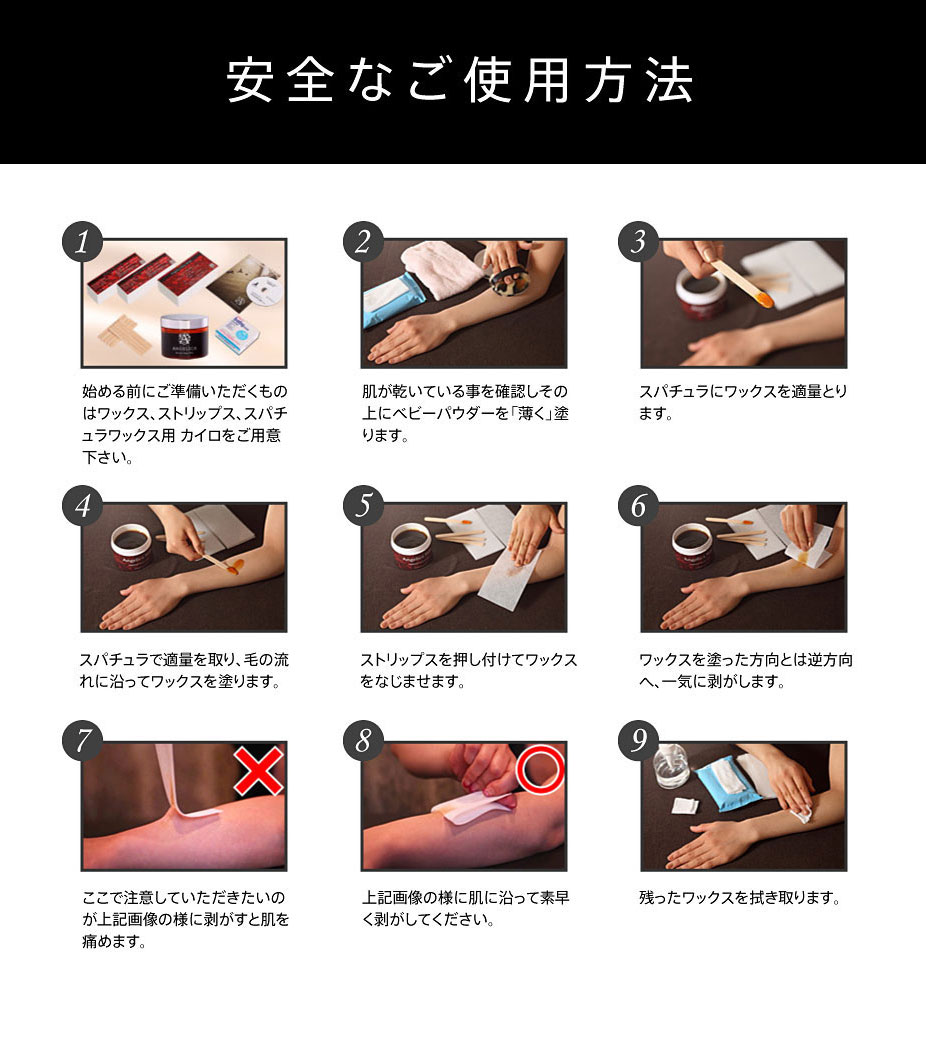 安全なご使用方法

1

始める前にご準備いただくものはワックス、ストリップス、スパチュラワックス用 カイロをご用意下さい。

2

肌が乾いている事を確認しその上にベビーパウダーを「薄く」塗ります。

3

スパチュラにワックスを適量とります。

4

スパチュラで適量を取り、毛の流れに沿ってワックスを塗ります。

5

ストリップスを押し付けてワックスをなじませます。

6

ワックスを塗った方向とは逆方向へ、一気に剥がします。

7

ここで注意していただきたいのが上記画像の様に剥がすと肌を痛めます。

8

上記画像の様に肌に沿って素早く剥がしてください。

9

残ったワックスを拭き取ります。