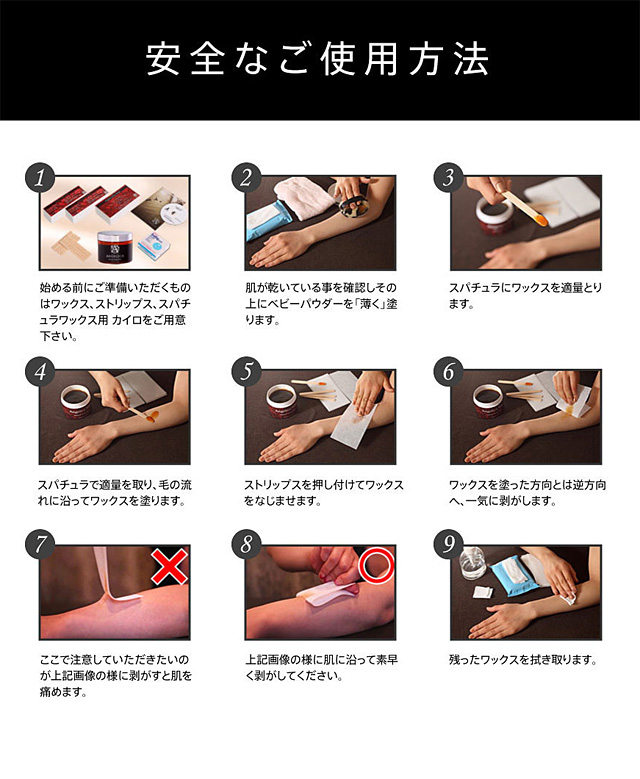 安全なご使用方法

1

始める前にご準備いただくものはワックス、ストリップス、スパチュラワックス用 カイロをご用意下さい。

2

肌が乾いている事を確認しその上にベビーパウダーを「薄く」塗ります。

3

スパチュラにワックスを適量とります。

4

スパチュラで適量を取り、毛の流れに沿ってワックスを塗ります。

5

ストリップスを押し付けてワックスをなじませます。

6

ワックスを塗った方向とは逆方向へ、一気に剥がします。

7

ここで注意していただきたいのが上記画像の様に剥がすと肌を痛めます。

8

上記画像の様に肌に沿って素早く剥がしてください。

9

残ったワックスを拭き取ります。